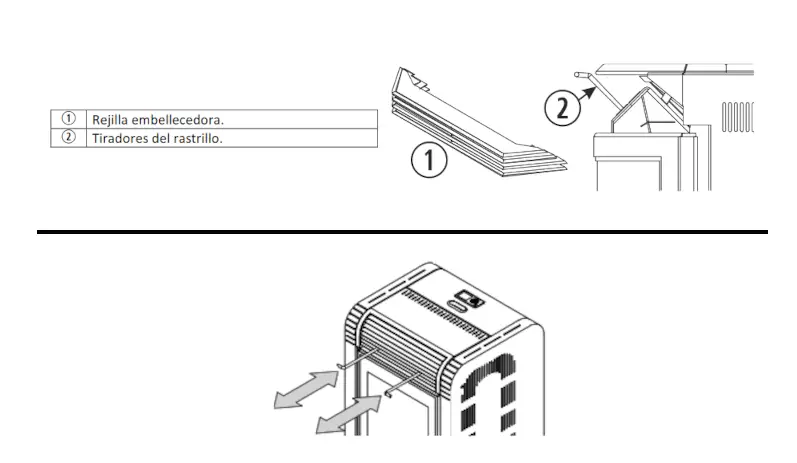 | ① | Rejilla embellecedora. |
|---|---|
| ② | Tiradores del rastrillo. |

1

2